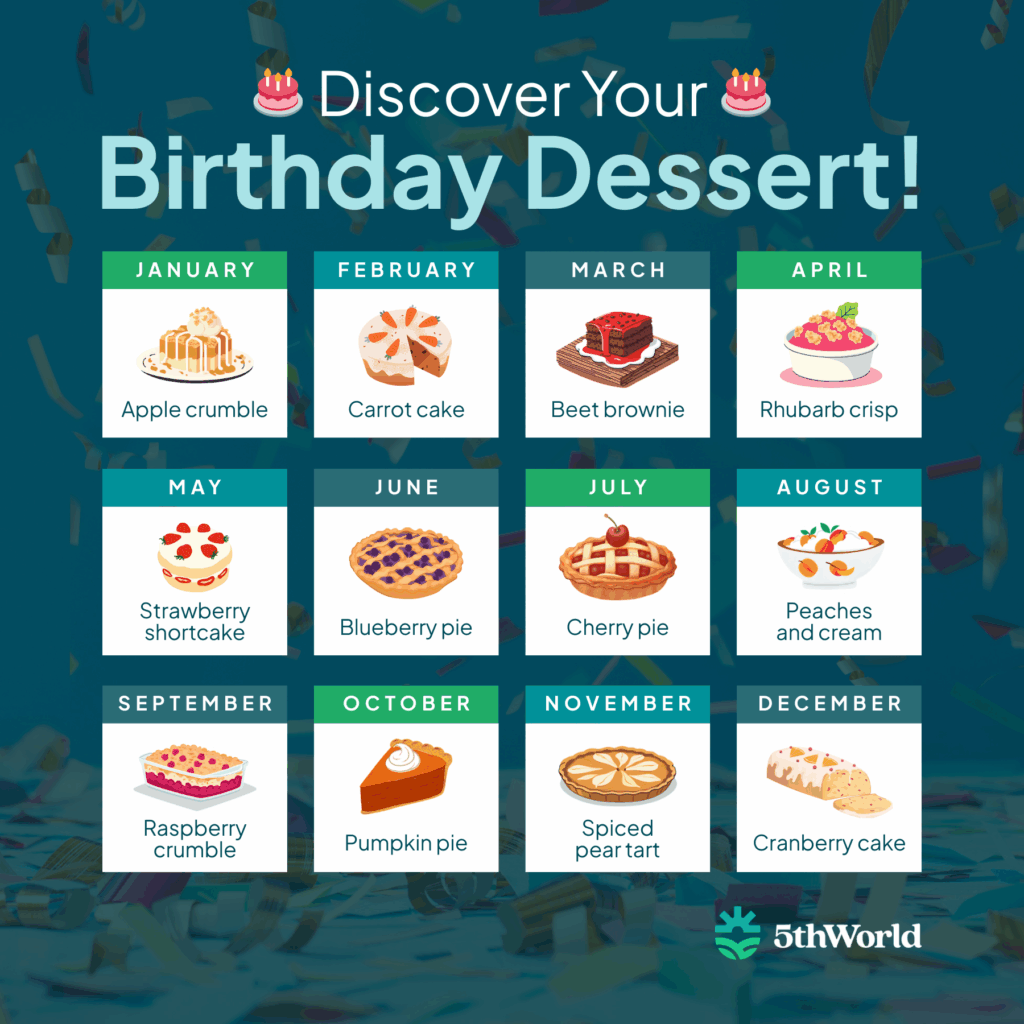 Discover Your
Birthday Dessert!

JANUARY
Apple crumble

FEBRUARY
Carrot cake

MARCH
Beet brownie

APRIL
Rhubarb crisp

MAY
Strawberry shortcake

JUNE
Blueberry pie

JULY
Cherry pie

AUGUST
Peaches and cream

SEPTEMBER
Raspberry crumble

OCTOBER
Pumpkin pie

NOVEMBER
Spiced pear tart

DECEMBER
Cranberry cake

5thWorld